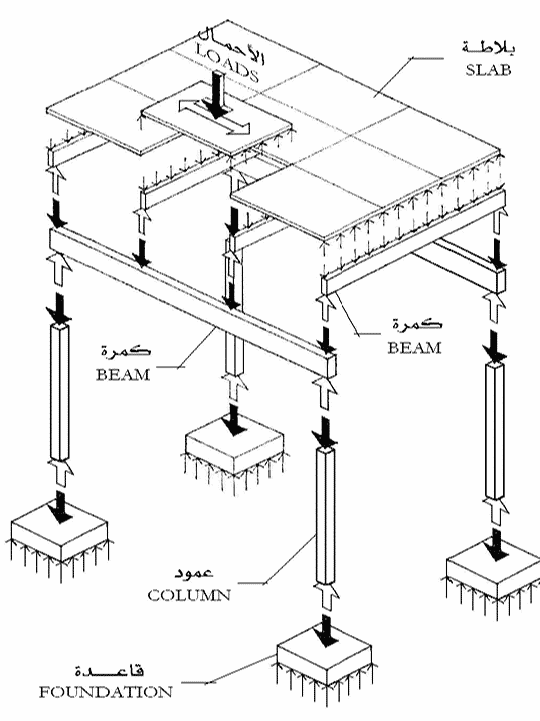 الأحمال
LOADS

بلاطة
SLAB

كمرة
BEAM

كمرة
BEAM

عمود
COLUMN

قاعدة
FOUNDATION