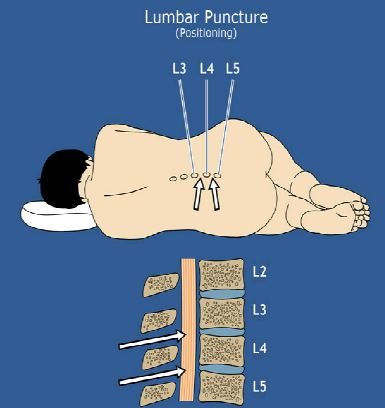 Lumbar Puncture
(Positioning)

L3 L4 L5

L2
L3
L4
L5